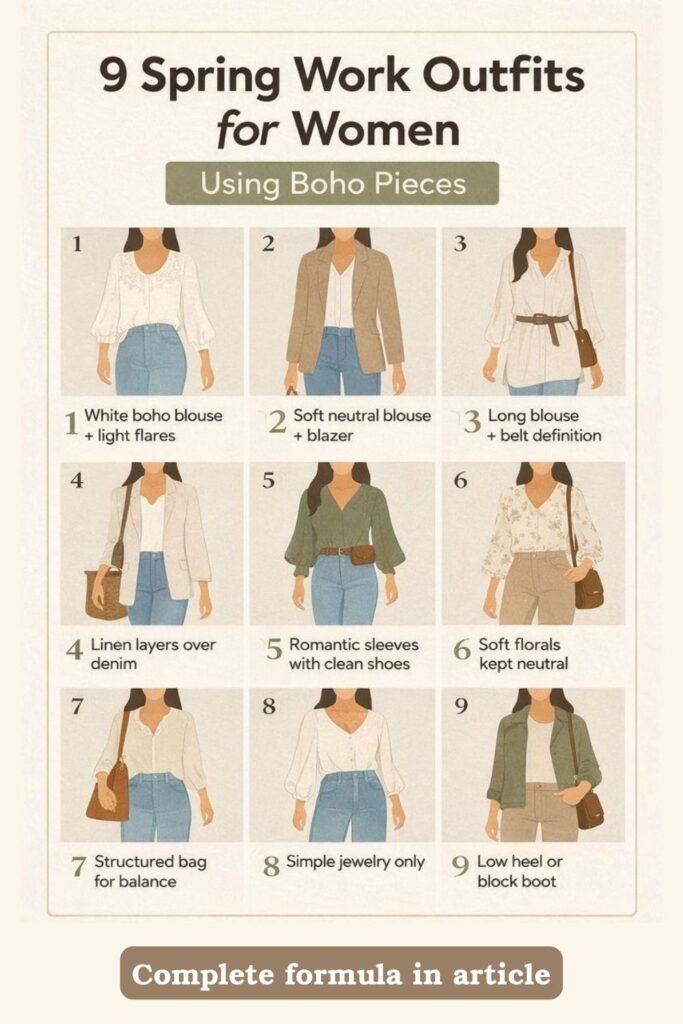 9 Spring Work Outfits for Women

Using Boho Pieces

1

1 White boho blouse + light flares

2

2 Soft neutral blouse + blazer

3

3 Long blouse + belt definition

4

4 Linen layers over denim

5

5 Romantic sleeves with clean shoes

6

6 Soft florals kept neutral

7

7 Structured bag for balance

8

8 Simple jewelry only

9

9 Low heel or block boot

Complete formula in article