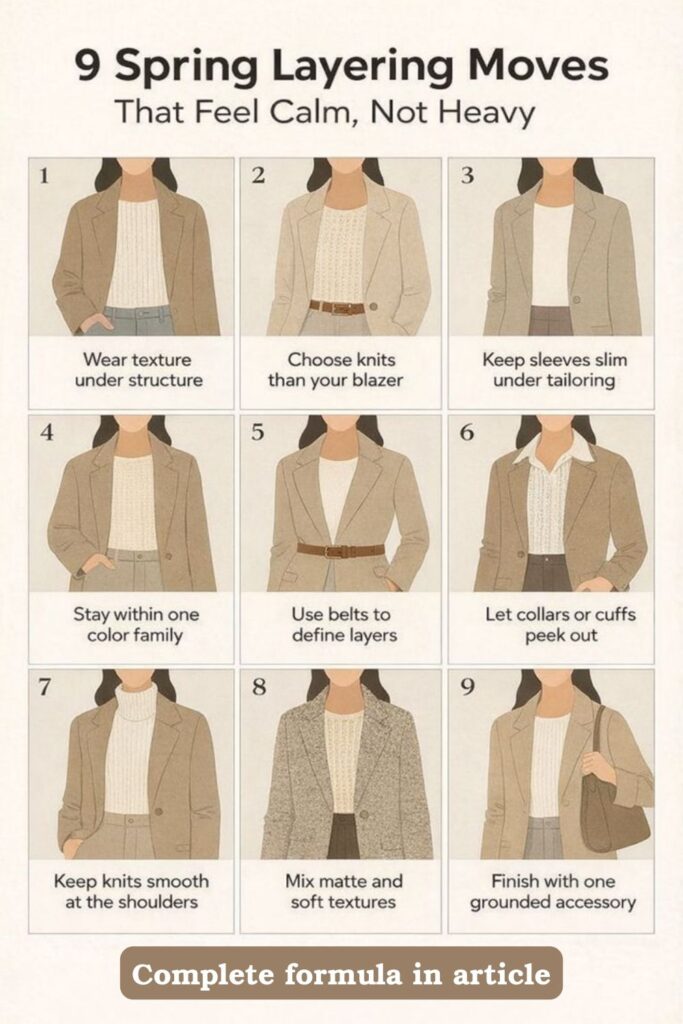 9 Spring Layering Moves
That Feel Calm, Not Heavy

1
Wear texture under structure

2
Choose knits than your blazer

3
Keep sleeves slim under tailoring

4
Stay within one color family

5
Use belts to define layers

6
Let collars or cuffs peek out

7
Keep knits smooth at the shoulders

8
Mix matte and soft textures

9
Finish with one grounded accessory

Complete formula in article