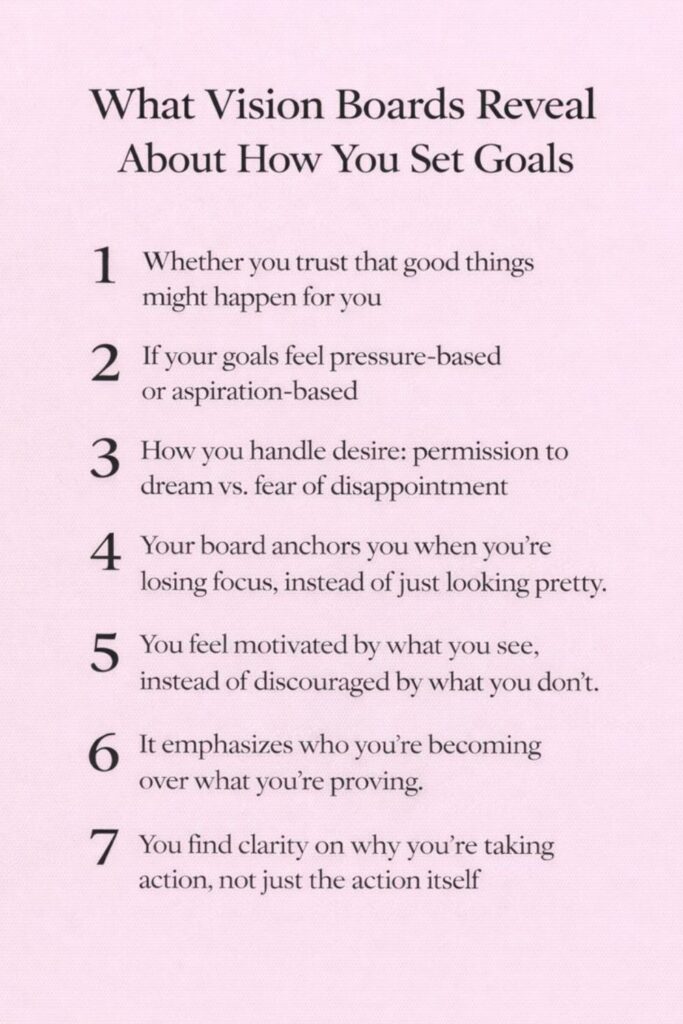 What Vision Boards Reveal About How You Set Goals

1 Whether you trust that good things might happen for you

2 If your goals feel pressure-based or aspiration-based

3 How you handle desire: permission to dream vs. fear of disappointment

4 Your board anchors you when you're losing focus, instead of just looking pretty.

5 You feel motivated by what you see, instead of discouraged by what you don't.

6 It emphasizes who you're becoming over what you're proving.

7 You find clarity on why you're taking action, not just the action itself