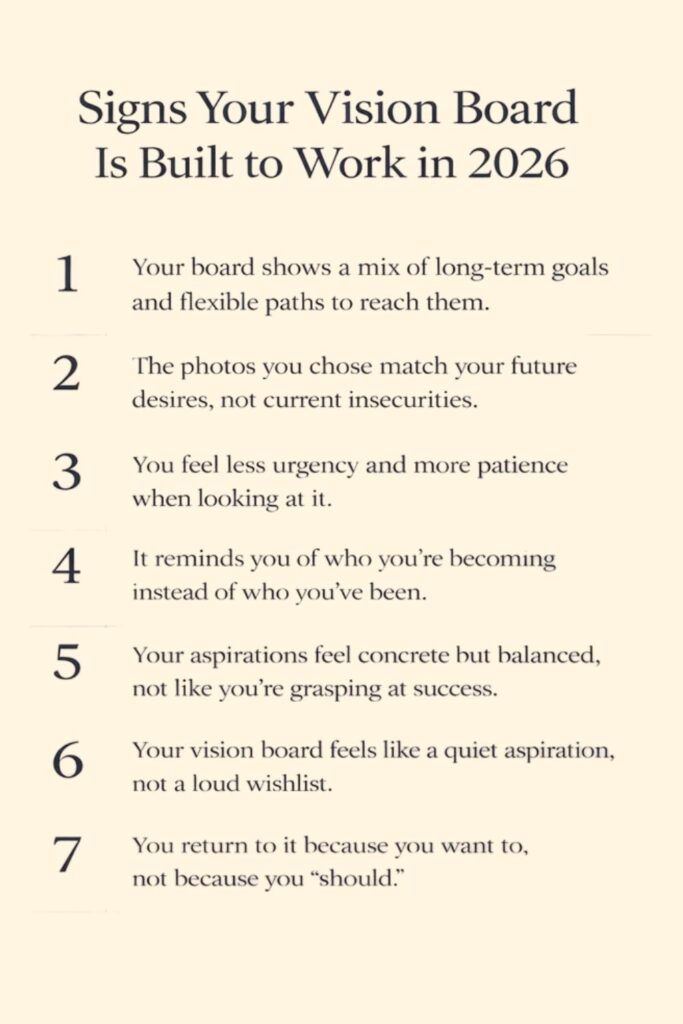 Signs Your Vision Board Is Built to Work in 2026

1 Your board shows a mix of long-term goals and flexible paths to reach them.

2 The photos you chose match your future desires, not current insecurities.

3 You feel less urgency and more patience when looking at it.

4 It reminds you of who you're becoming instead of who you've been.

5 Your aspirations feel concrete but balanced, not like you're grasping at success.

6 Your vision board feels like a quiet aspiration, not a loud wishlist.

7 You return to it because you want to, not because you "should."