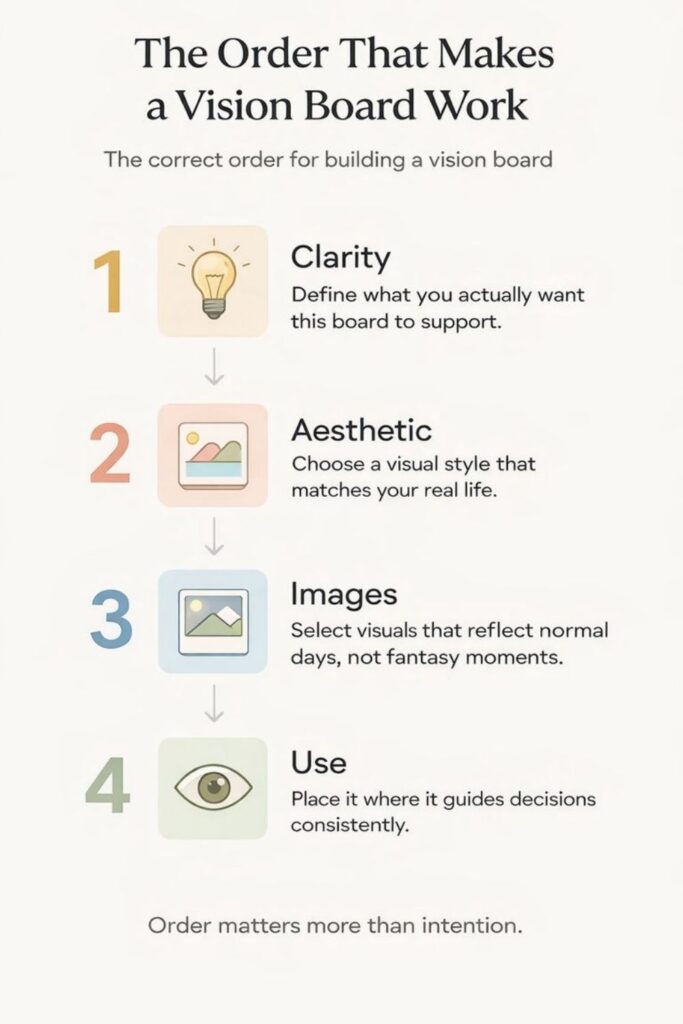 The Order That Makes a Vision Board Work

The correct order for building a vision board

1

Clarity

Define what you actually want this board to support.

2

Aesthetic

Choose a visual style that matches your real life.

3

Images

Select visuals that reflect normal days, not fantasy moments.

4

Use

Place it where it guides decisions consistently.

Order matters more than intention.