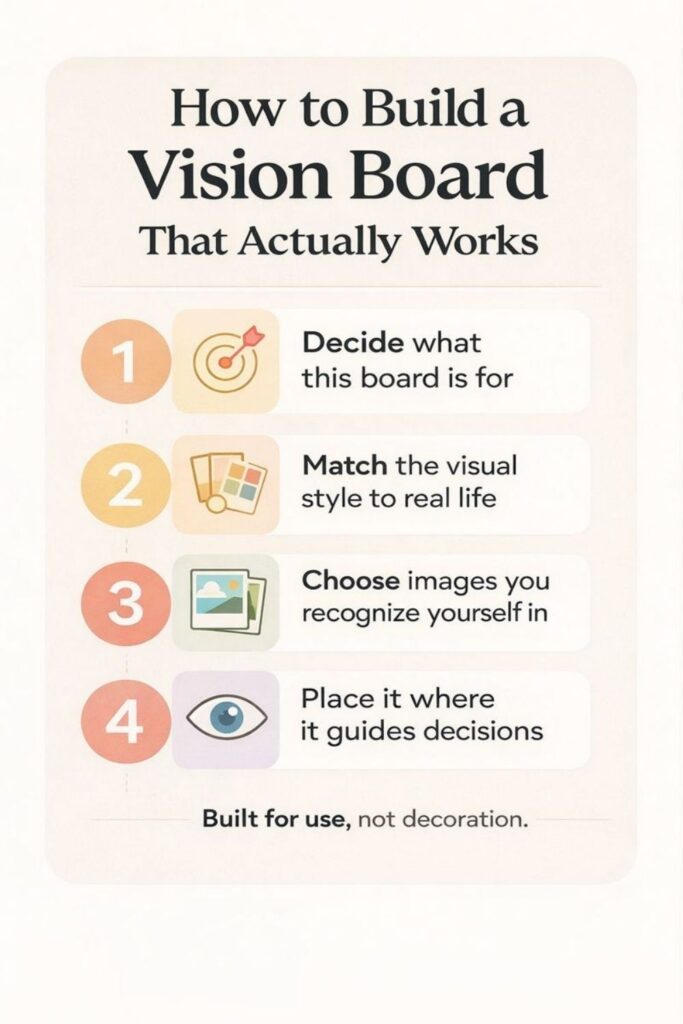 How to Build a
Vision Board
That Actually Works

1 Decide what this board is for

2 Match the visual style to real life

3 Choose images you recognize yourself in

4 Place it where it guides decisions

Built for use, not decoration.