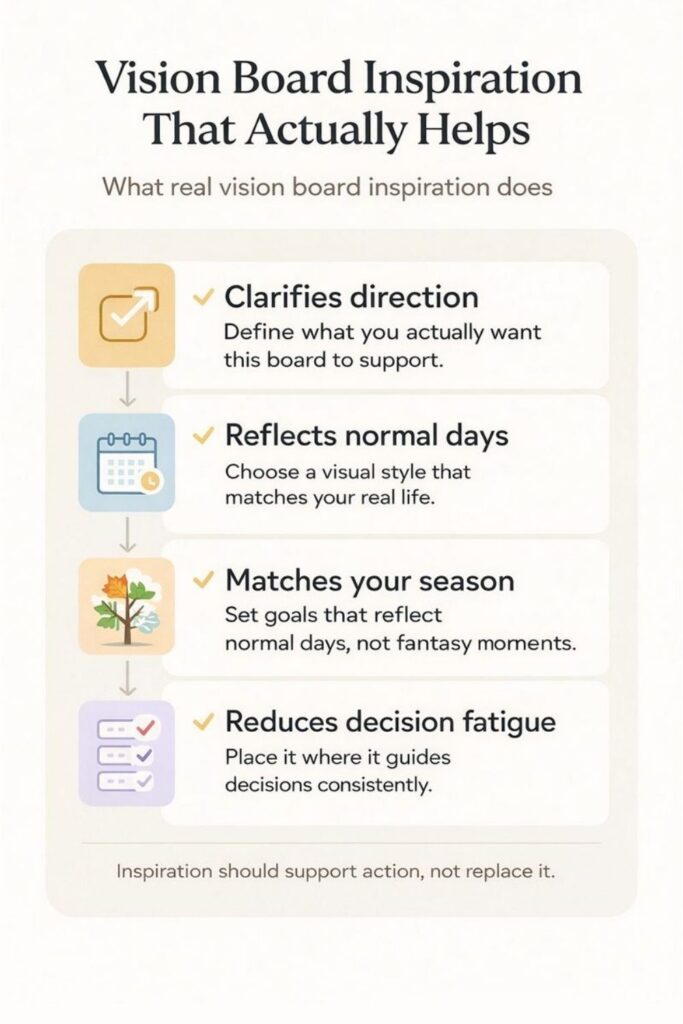 Vision Board Inspiration That Actually Helps

What real vision board inspiration does

✓ Clarifies direction
Define what you actually want this board to support.

✓ Reflects normal days
Choose a visual style that matches your real life.

✓ Matches your season
Set goals that reflect normal days, not fantasy moments.

✓ Reduces decision fatigue
Place it where it guides decisions consistently.

Inspiration should support action, not replace it.