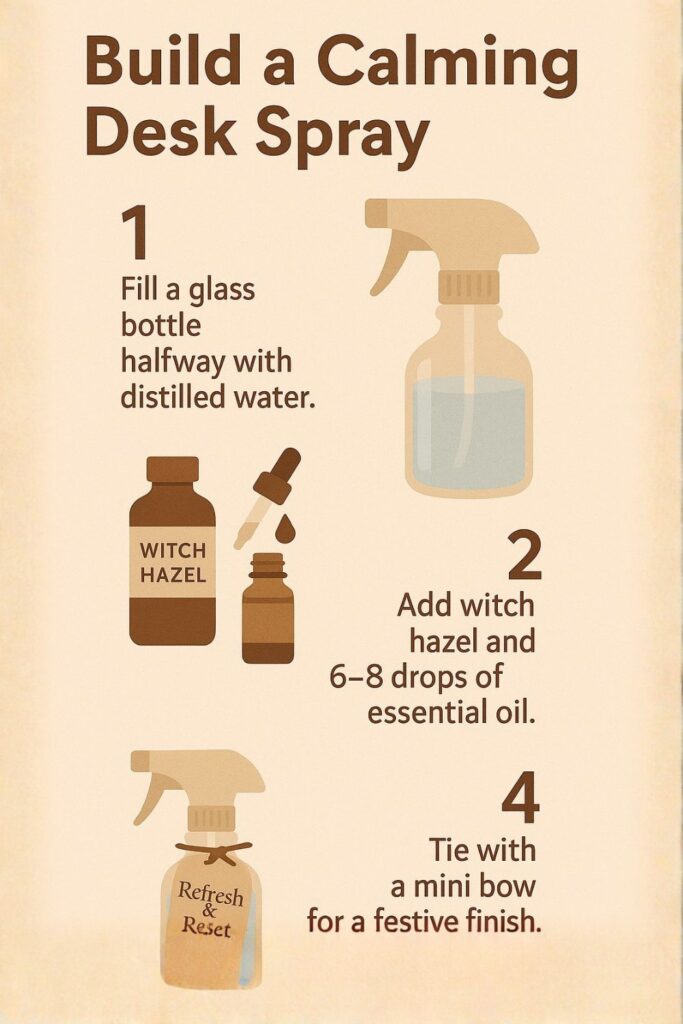 Build a Calming Desk Spray

1

Fill a glass bottle halfway with distilled water.

WITCH HAZEL

2

Add witch hazel and 6–8 drops of essential oil.

Refresh & Reset

4

Tie with a mini bow for a festive finish.