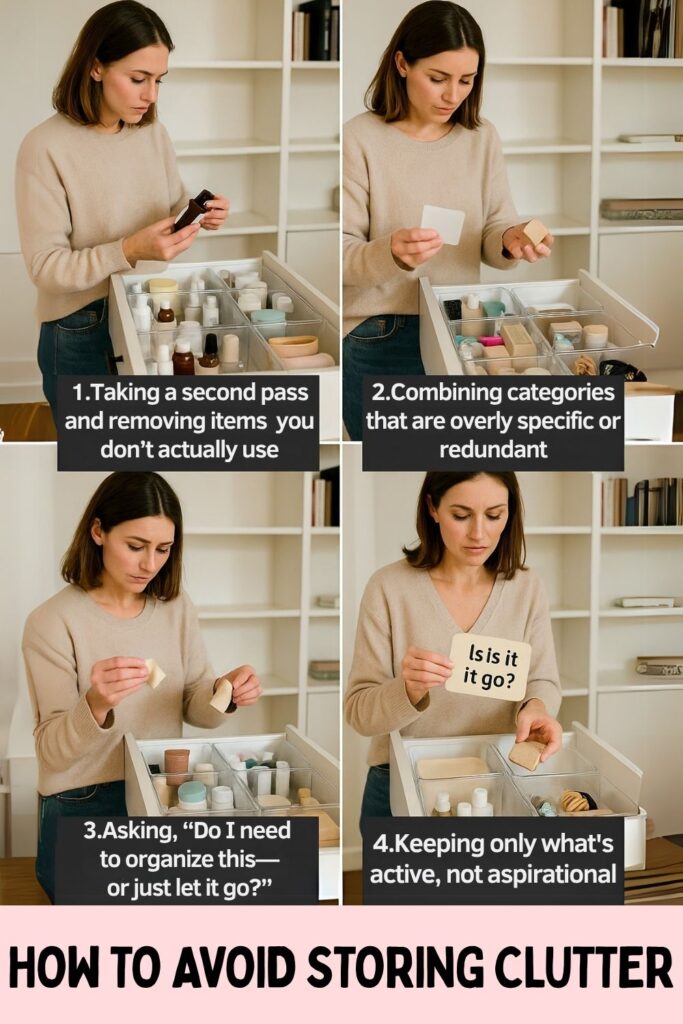 1.Taking a second pass and removing items you don't actually use

2.Combining categories that are overly specific or redundant

3.Asking, "Do I need to organize this— or just let it go?"

Is is it it go?

4.Keeping only what's active, not aspirational

HOW TO AVOID STORING CLUTTER