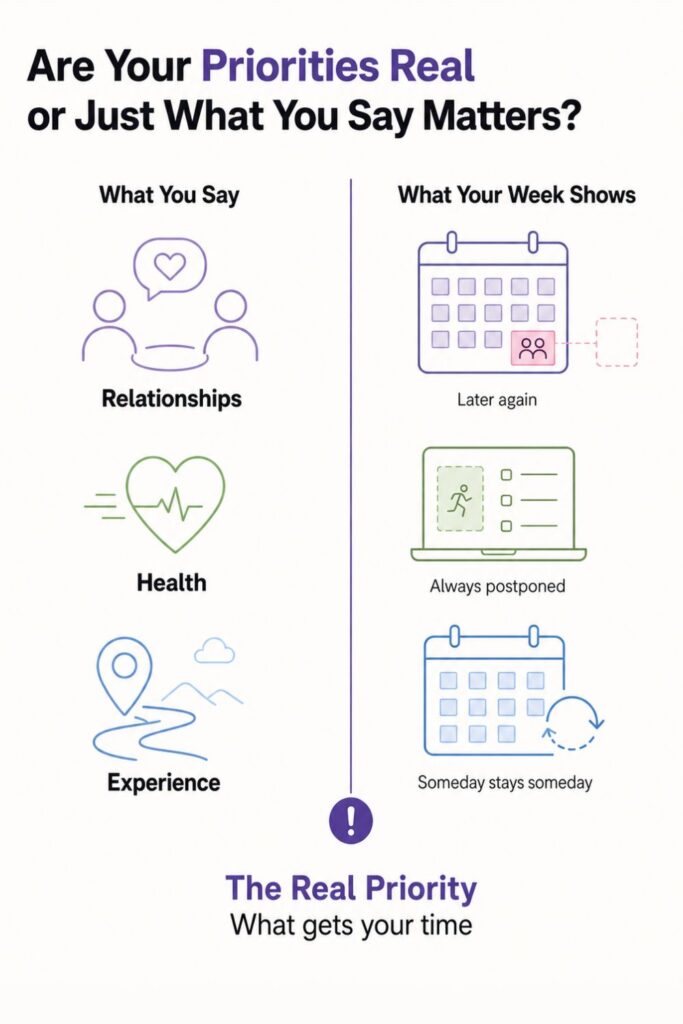 Are Your Priorities Real or Just What You Say Matters?

What You Say

Relationships

Health

Experience

What Your Week Shows

Later again

Always postponed

Someday stays someday

!

The Real Priority
What gets your time